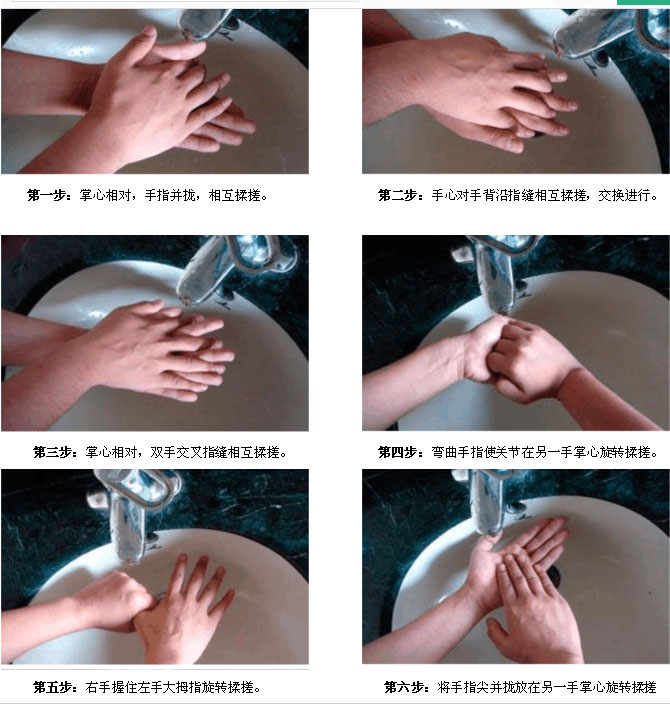 第一步：掌心相对，手指并拢，相互揉搓。

第二步：手心对手背沿指缝相互揉搓，交换进行。

第三步：掌心相对，双手交叉指缝相互揉搓。

第四步：弯曲手指使关节在另一手掌心旋转揉搓。

第五步：右手握住左手大拇指旋转揉搓。

第六步：将手指尖并拢放在另一手掌心旋转揉搓