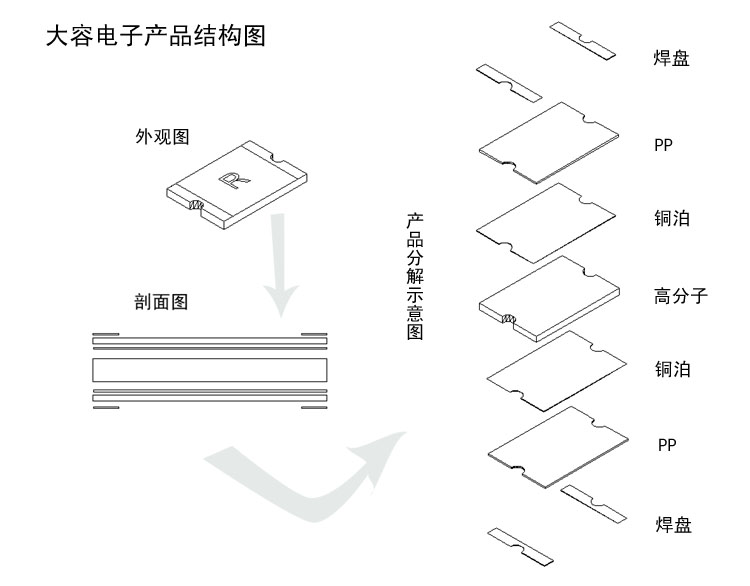 大容电子产品结构图

外观图

R

剖面图

产品分解示意图

焊盘

PP

铜泊

高分子

铜泊

PP

焊盘